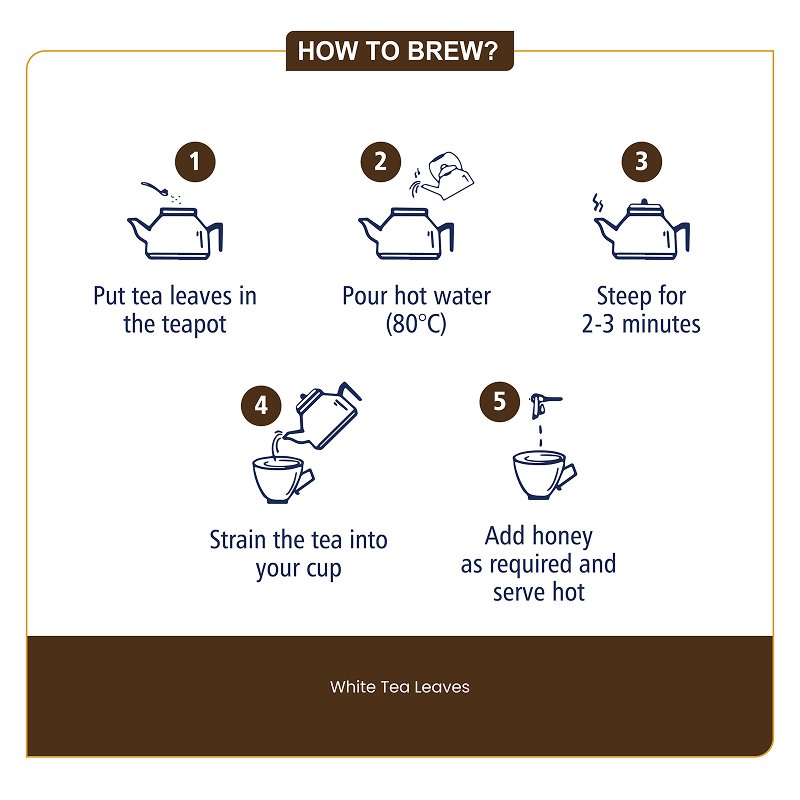 HOW TO BREW?

1
Put tea leaves in the teapot

2
Pour hot water (80°C)

3
Steep for 2-3 minutes

4
Strain the tea into your cup

5
Add honey as required and serve hot

White Tea Leaves