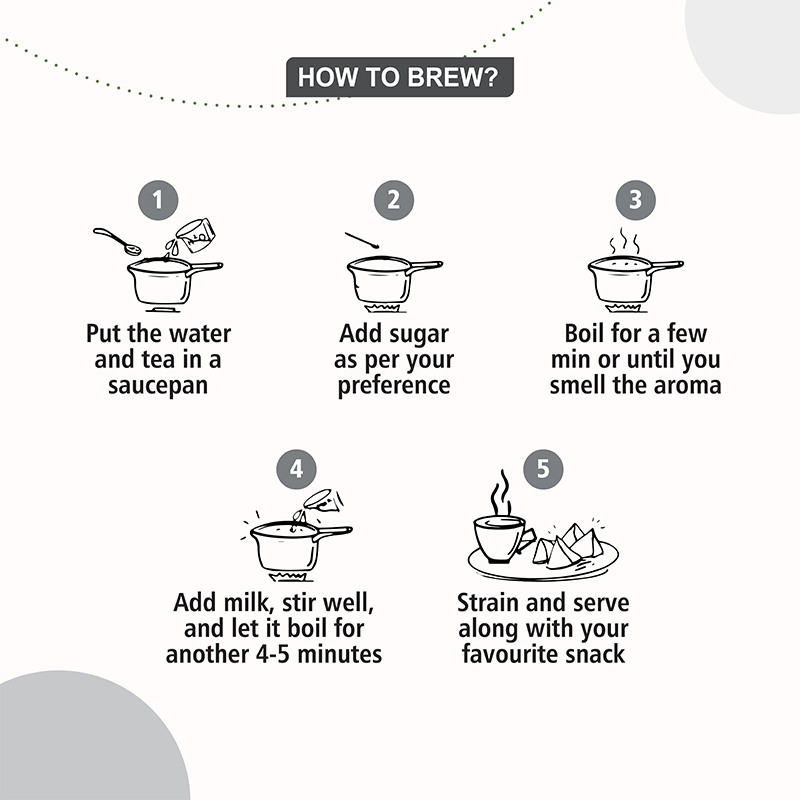 HOW TO BREW?

1
Put the water and tea in a saucepan

2
Add sugar as per your preference

3
Boil for a few min or until you smell the aroma

4
Add milk, stir well, and let it boil for another 4-5 minutes

5
Strain and serve along with your favourite snack