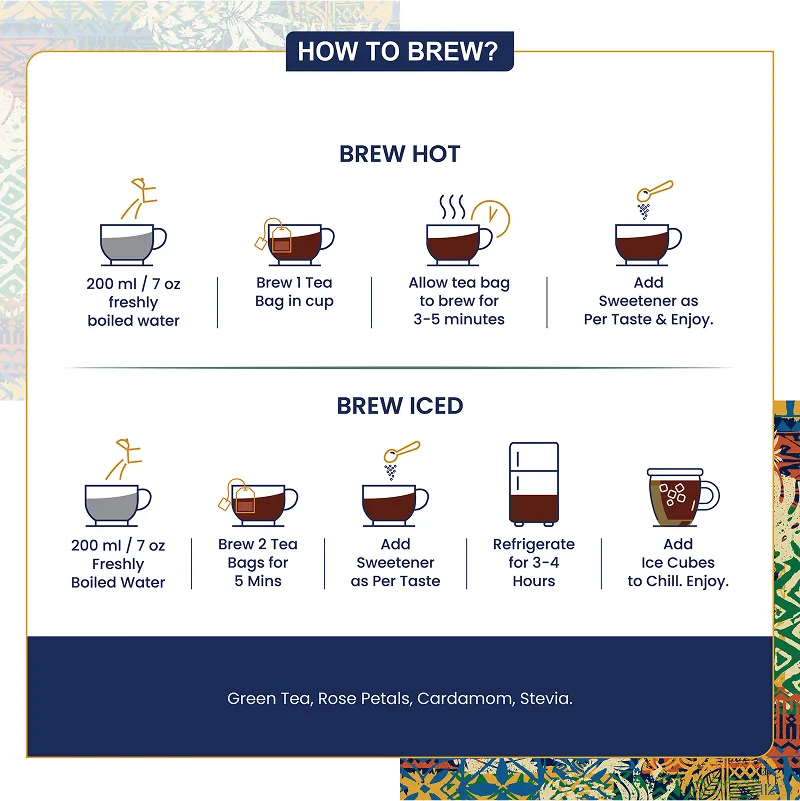 HOW TO BREW?

BREW HOT

200 ml / 7 oz freshly boiled water

Brew 1 Tea Bag in cup

Allow tea bag to brew for 3-5 minutes

Add Sweetener as Per Taste & Enjoy.

BREW ICED

200 ml / 7 oz Freshly Boiled Water

Brew 2 Tea Bags for 5 Mins

Add Sweetener as Per Taste

Refrigerate for 3-4 Hours

Add Ice Cubes to Chill. Enjoy.

Green Tea, Rose Petals, Cardamom, Stevia.