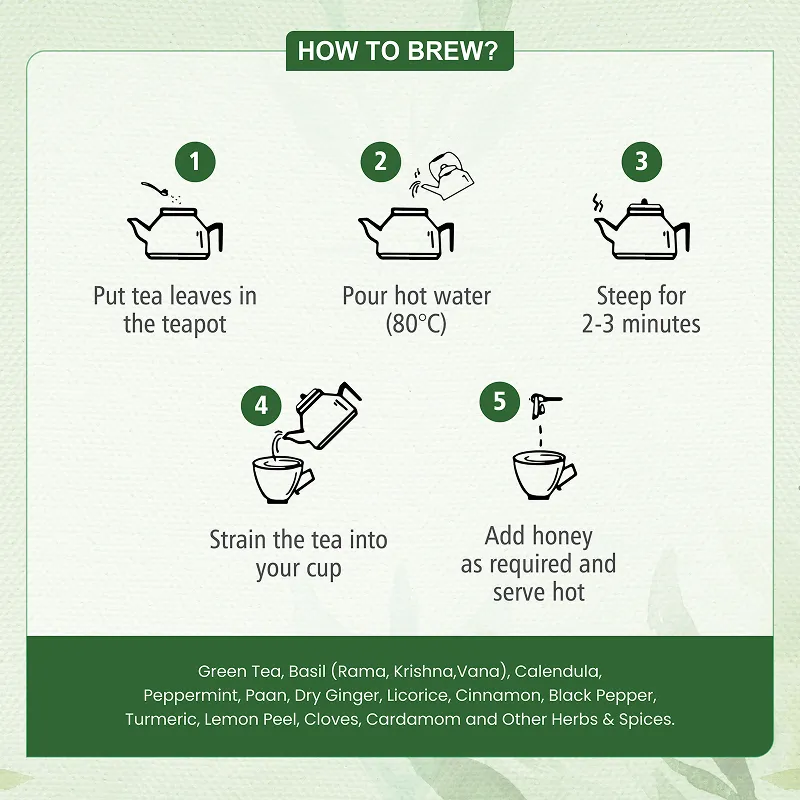 HOW TO BREW?

1
Put tea leaves in the teapot

2
Pour hot water (80°C)

3
Steep for 2-3 minutes

4
Strain the tea into your cup

5
Add honey as required and serve hot

Green Tea, Basil (Rama, Krishna,Vana), Calendula, Peppermint, Paan, Dry Ginger, Licorice, Cinnamon, Black Pepper, Turmeric, Lemon Peel, Cloves, Cardamom and Other Herbs & Spices.